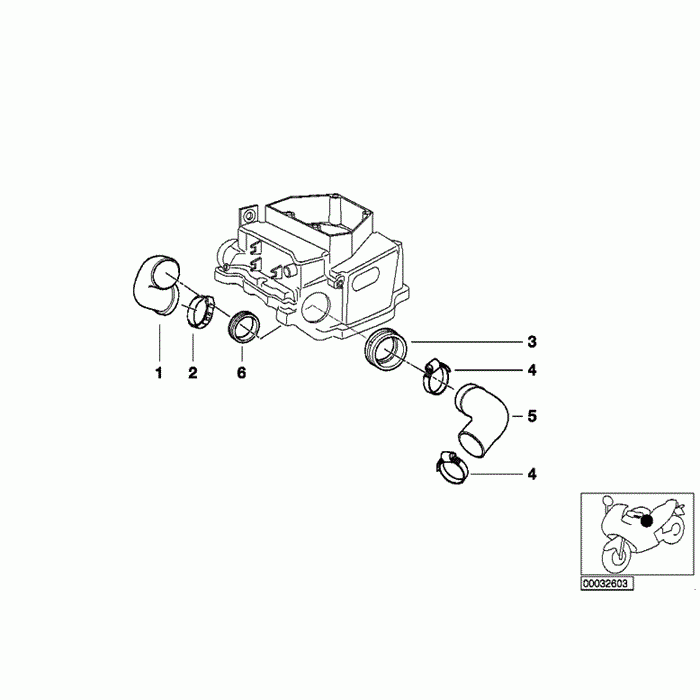 1
2
6
3
4
5
4
00032603