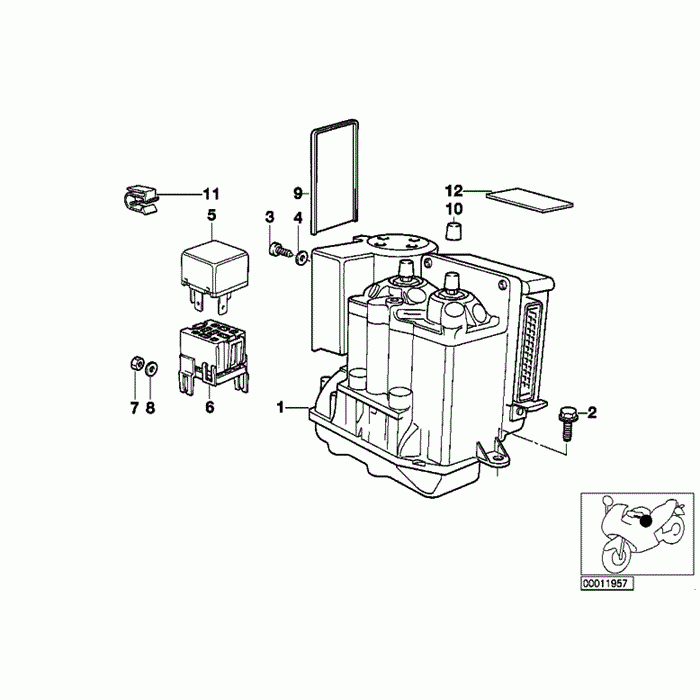 11
5
3
4
9
12
10
7
8
6
1
2
00011957