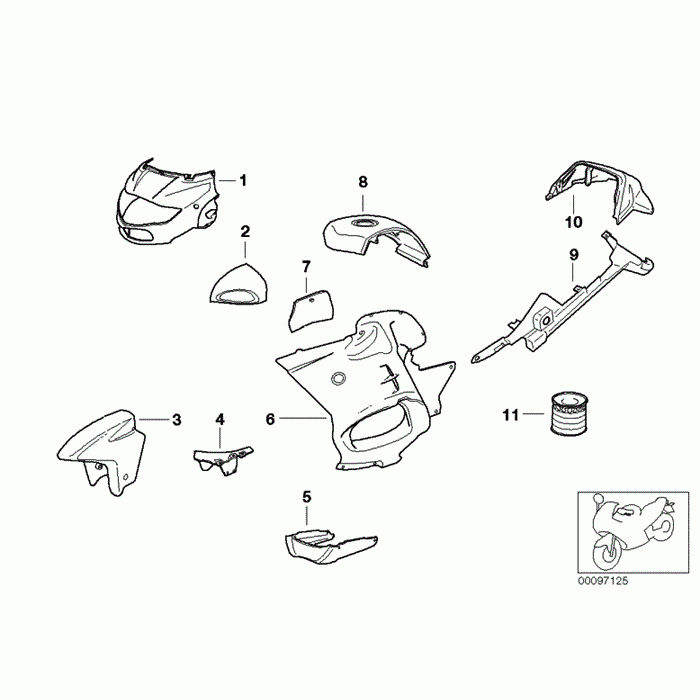 1
8
10
2
7
9
3
4
6
11
5
00097125