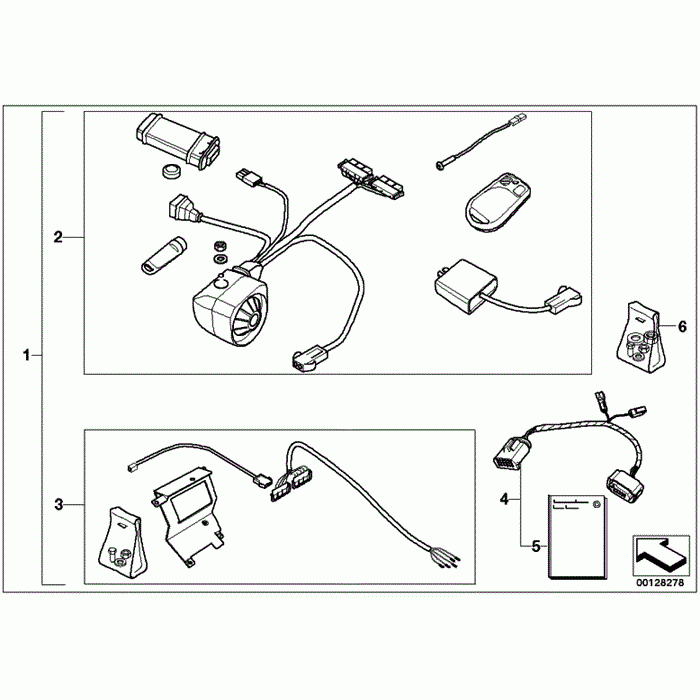 2
1
6
3
4
5
00128278