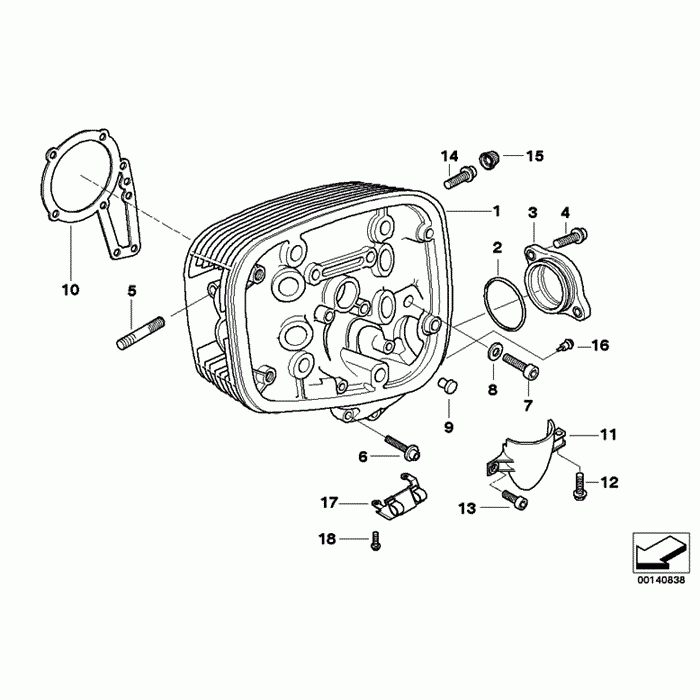 14
15
1
3
4
2
10
5
16
8
7
9
11
6
12
17
13
18
00140838