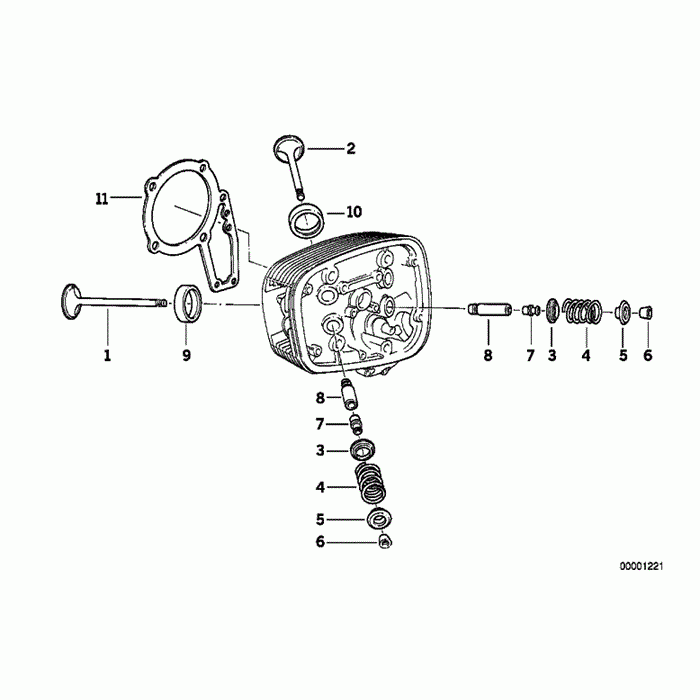 2
11
10
1
9
8
7
3
4
5
6
8
7
3
4
5
6
00001221