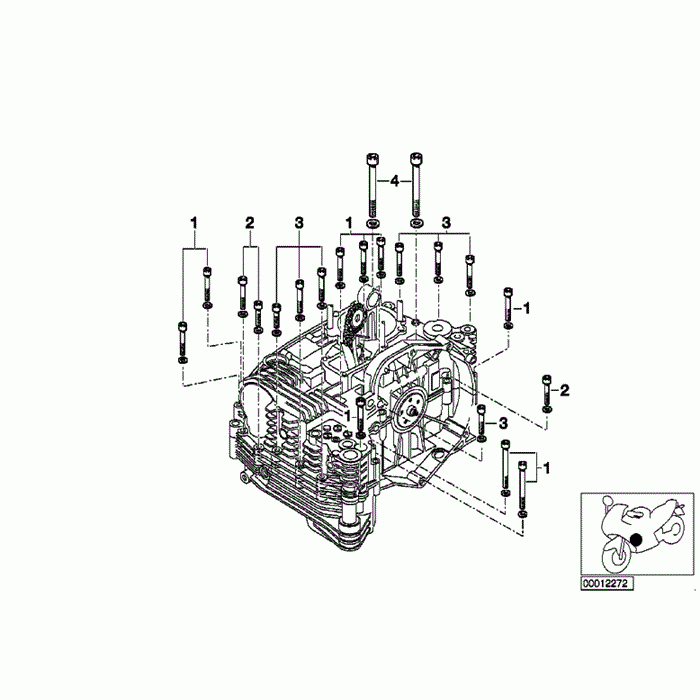 4
1
2
3
1
3
1
2
1
3
1
00012272