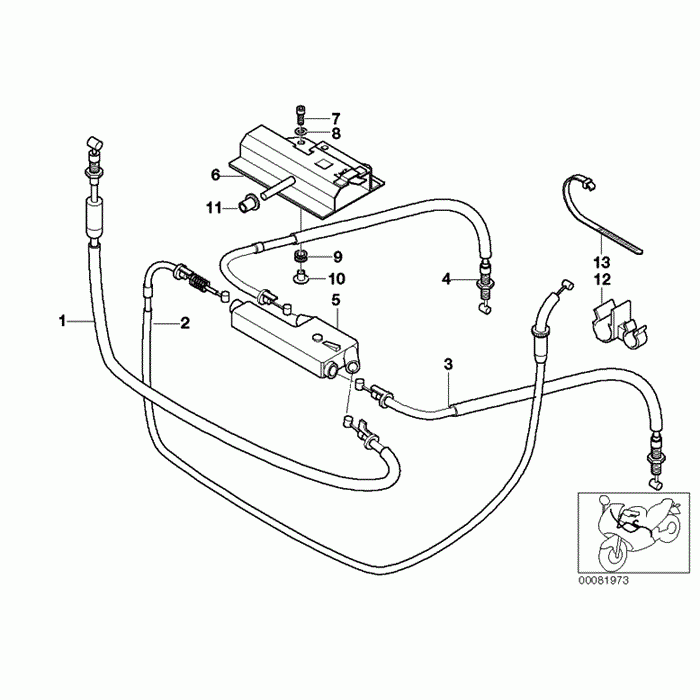 7
8
6
11
9
10
4
13
12
5
1
2
3
00081973