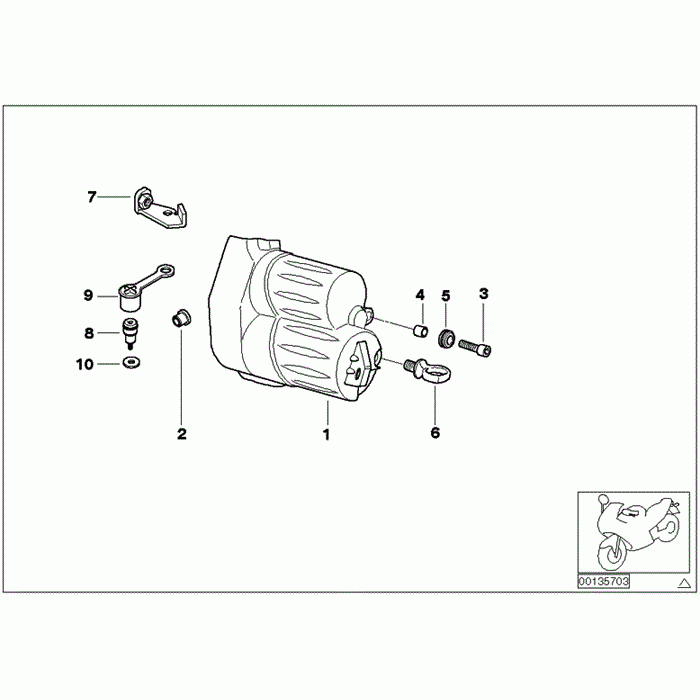 7
9
8
10
2
1
4
5
3
6
00135703