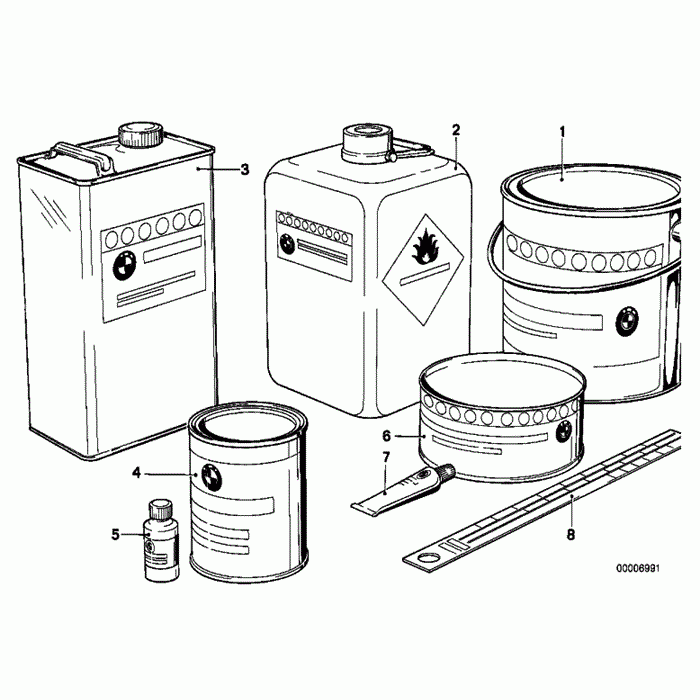 3
2
1
4
5
6
7
8
00006991