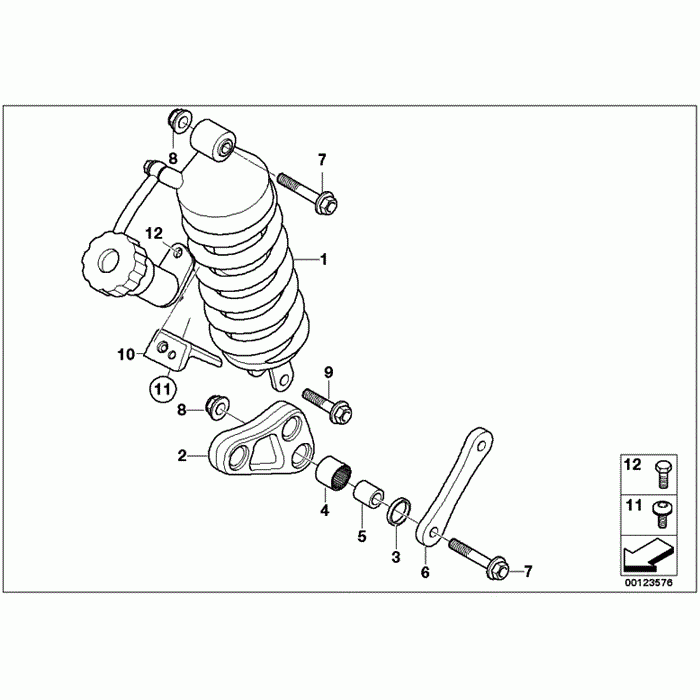 8
7
12
1
10
11
9
8
2
4
5
3
6
7
12
11
00123576