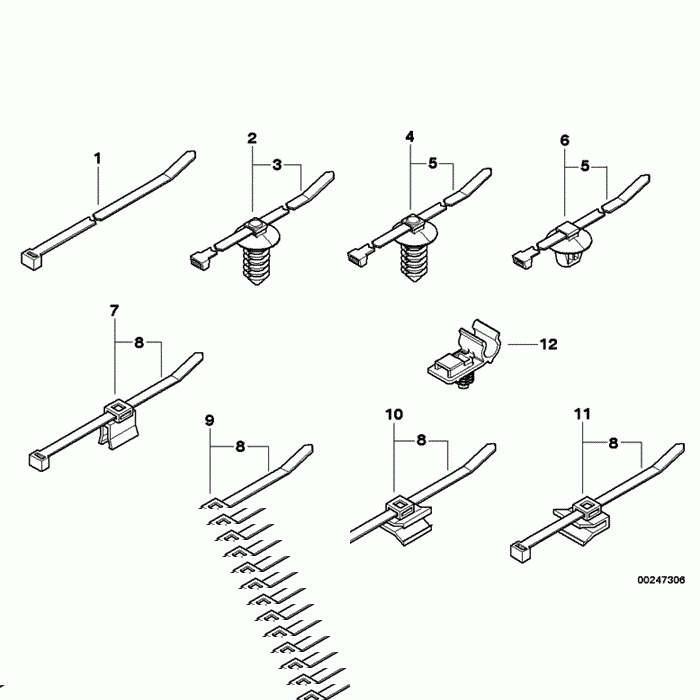 1
2
3
4
5
6
5
7
8
12
9
8
10
8
11
8
00247306