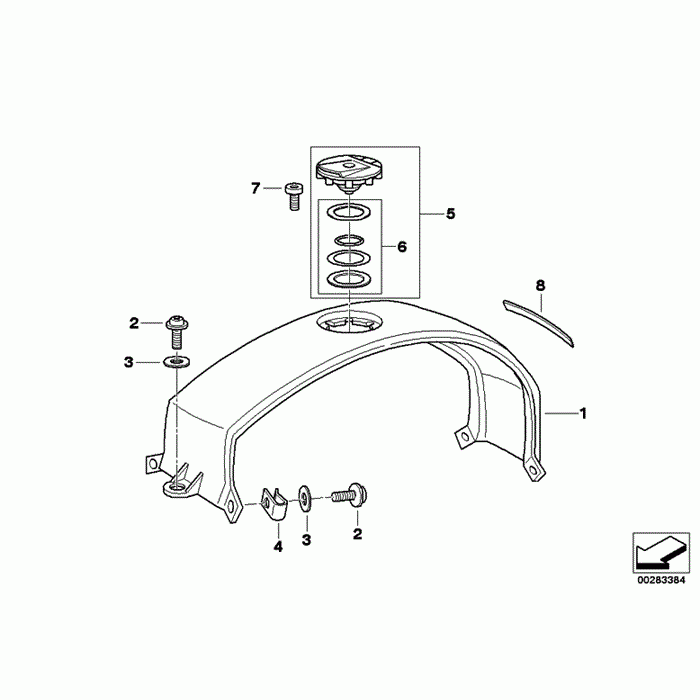 7
5
6
8
2
3
1
4
3
2
00283384