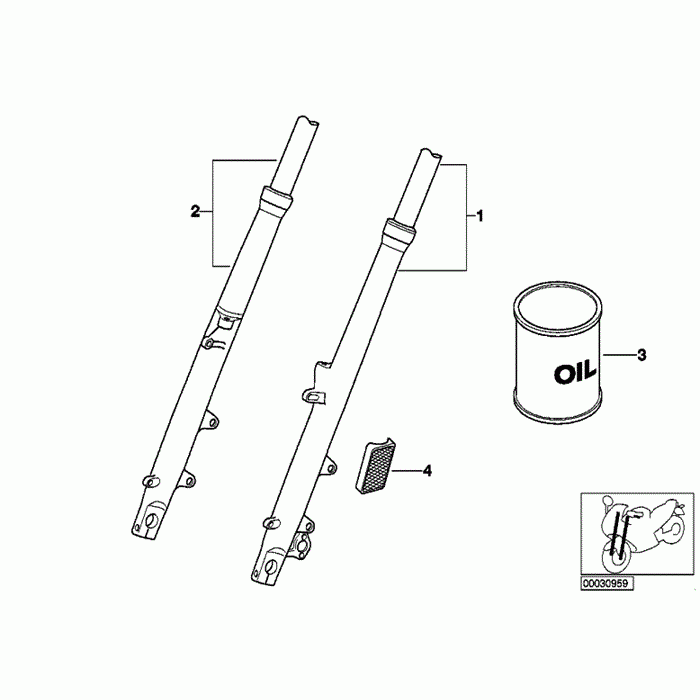 2

1

OIL

3

4

00030959