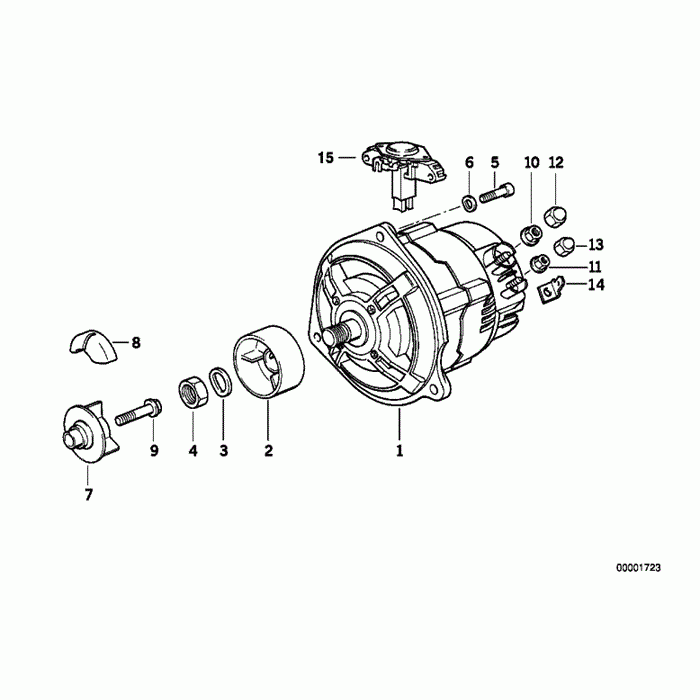 15
6
5
10
12
13
11
14
8
9
4
3
2
1
7
00001723