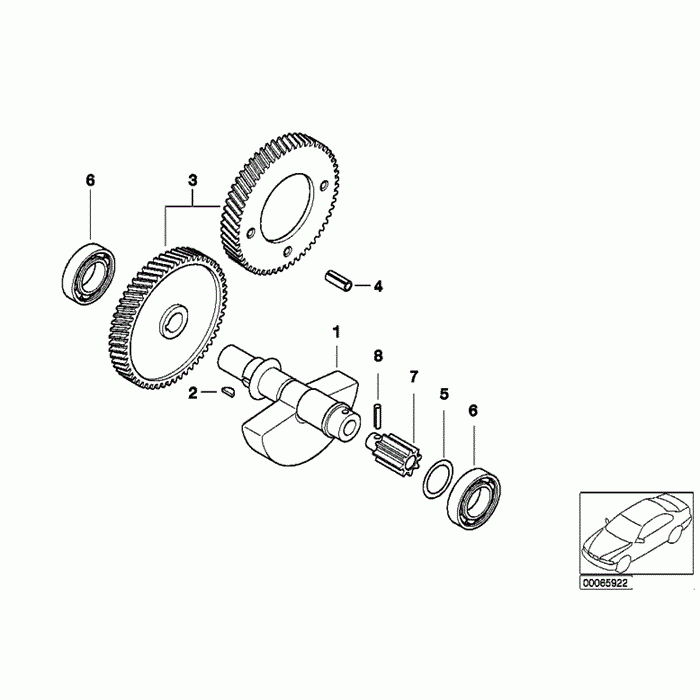 6
3
4
1
8
7
5
6
2
00065922