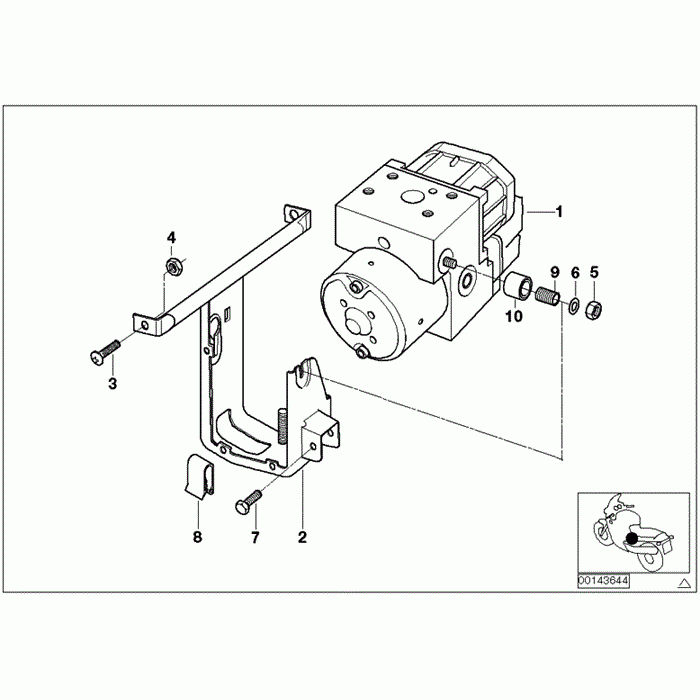 1
4
9
6
5
10
3
8
7
2
00143644