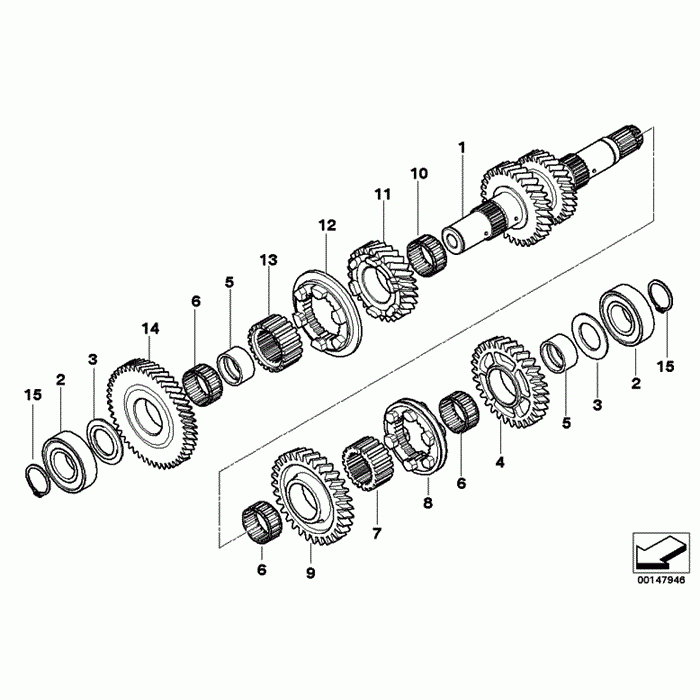 1
10
11
12
13
5
6
14
3
2
15
15
2
3
5
4
6
8
7
9
6
00147946