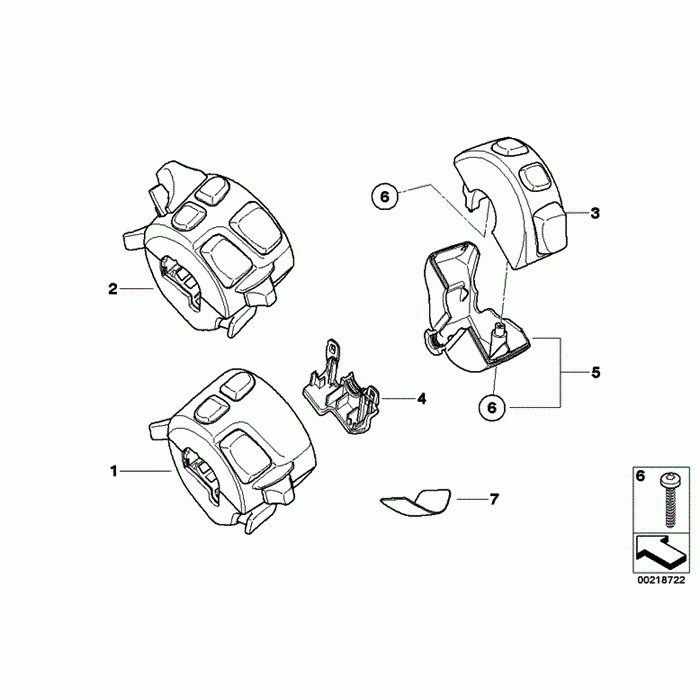 6
3
2
5
4
6
1
7
6
00218722