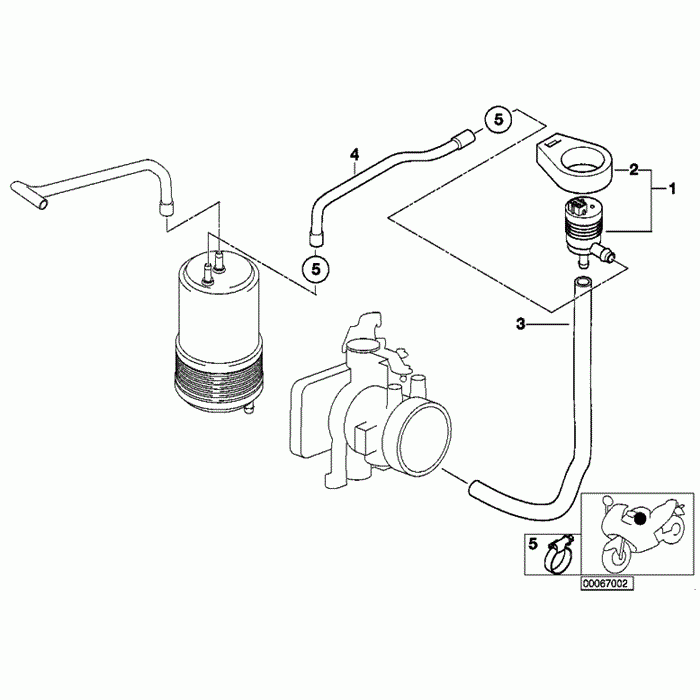 5
4
2
1
5
3
5
00067002