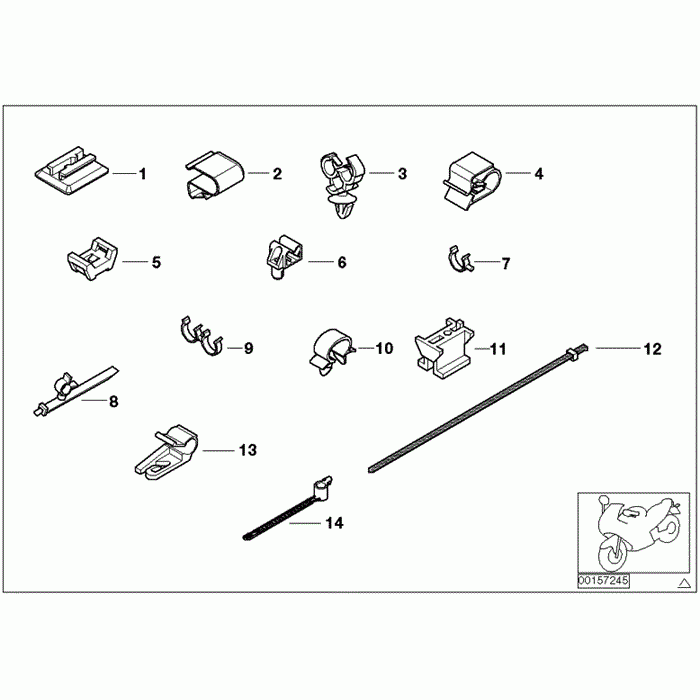 1
2
3
4
5
6
7
9
10
11
12
8
13
14
00157245