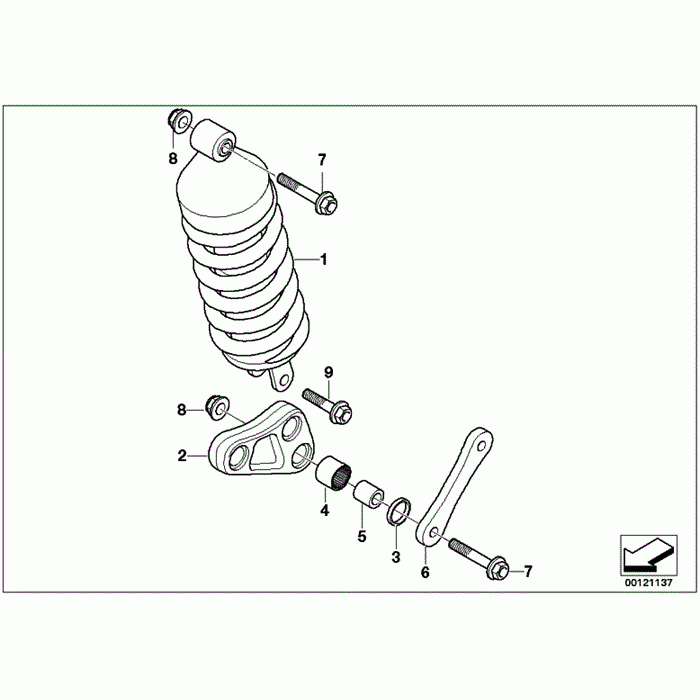 8
7
1
9
8
2
4
5
3
6
7
00121137