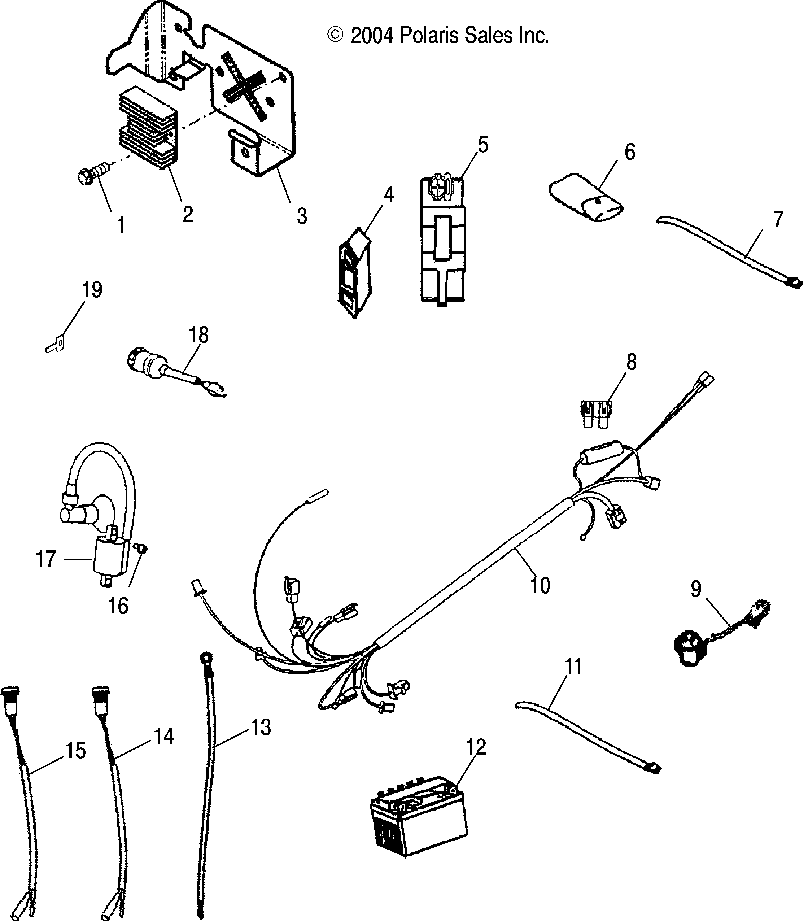 © 2004 Polaris Sales Inc.

1
2
3
4
5
6
7
19
18
8
17
16
10
9
11
15
14
13
12