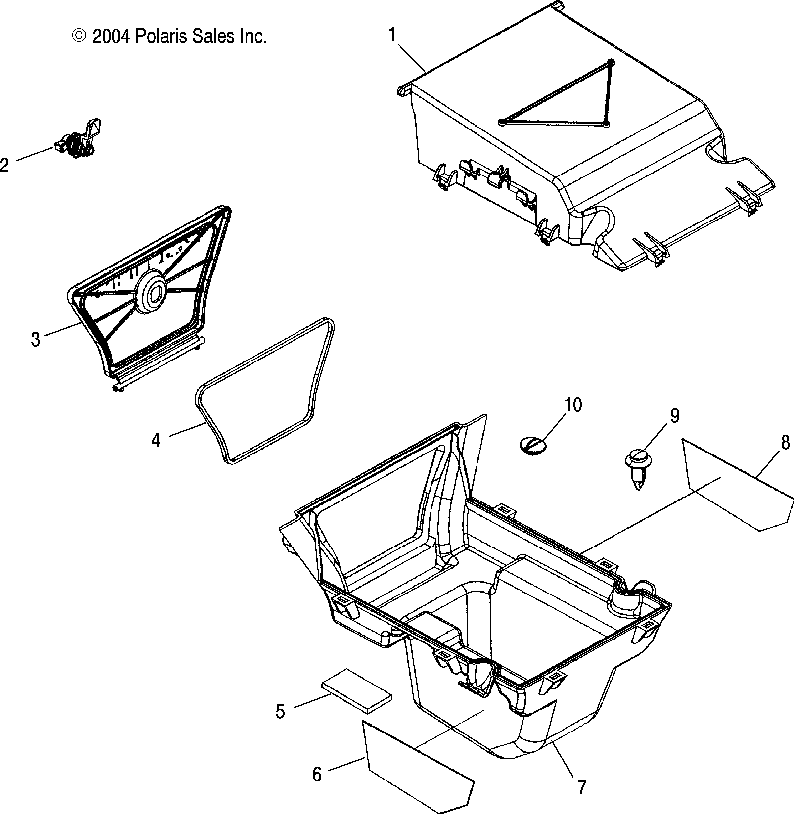 © 2004 Polaris Sales Inc.

1

2

3

4

10

9

8

5

6

7