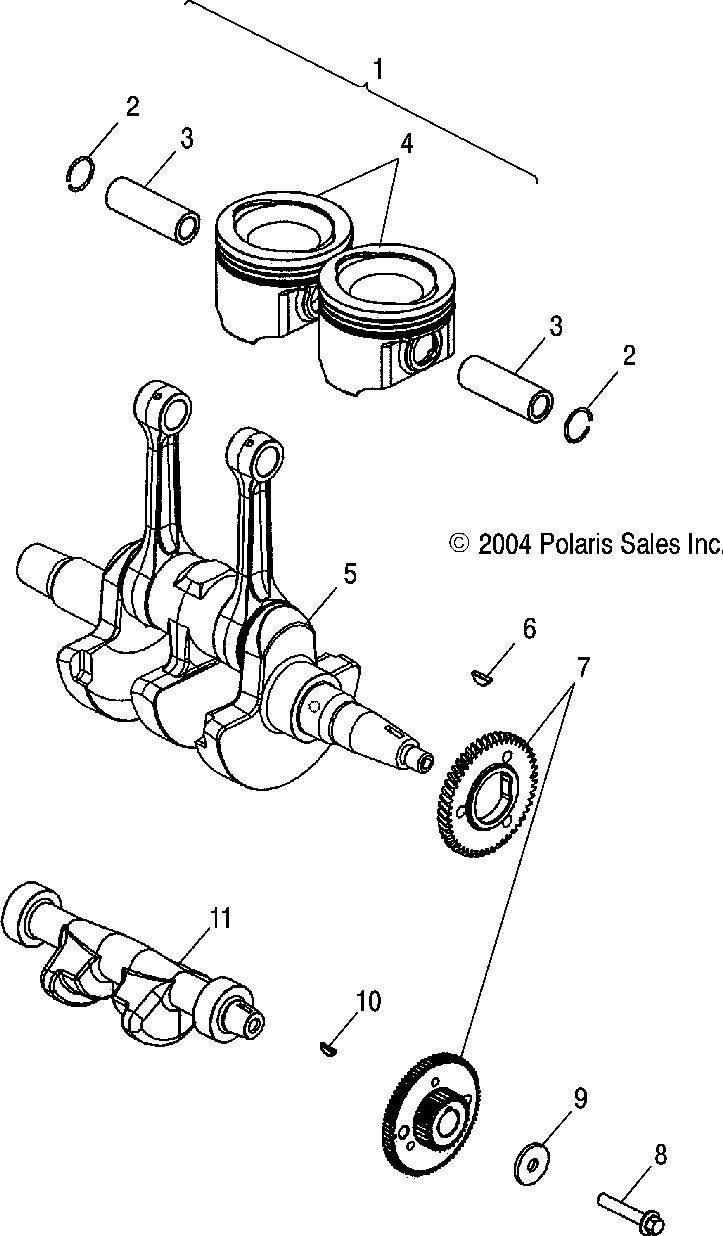 1
2
3
4
3
2
© 2004 Polaris Sales Inc.
5
6
7
11
10
9
8