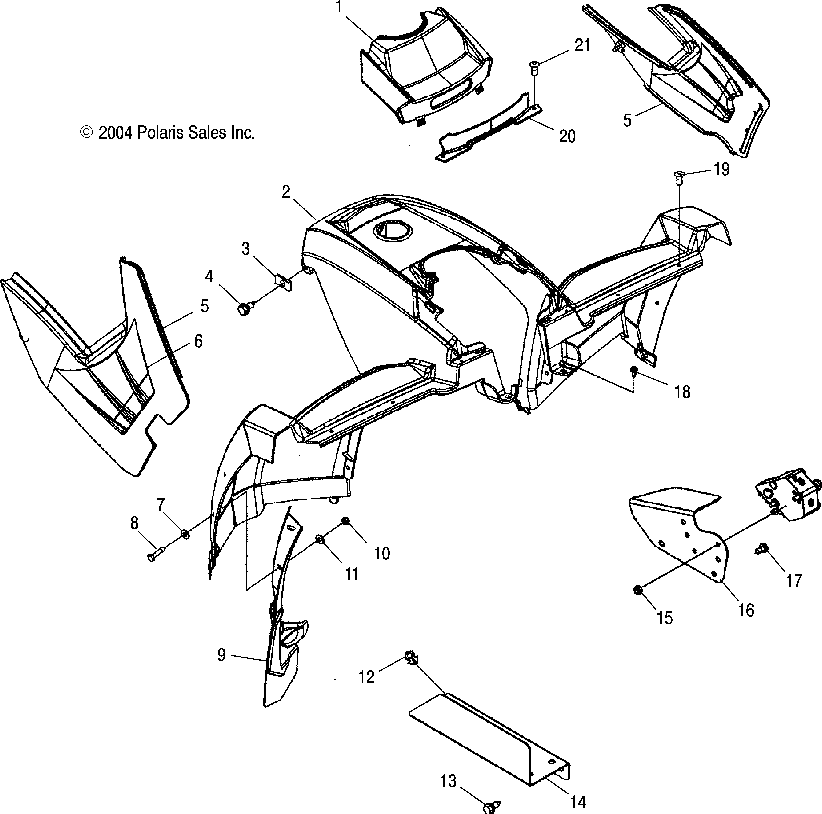 1
21
© 2004 Polaris Sales Inc.
20
5
19
2
3
4
5
6
18
7
8
10
11
17
16
15
9
12
13
14