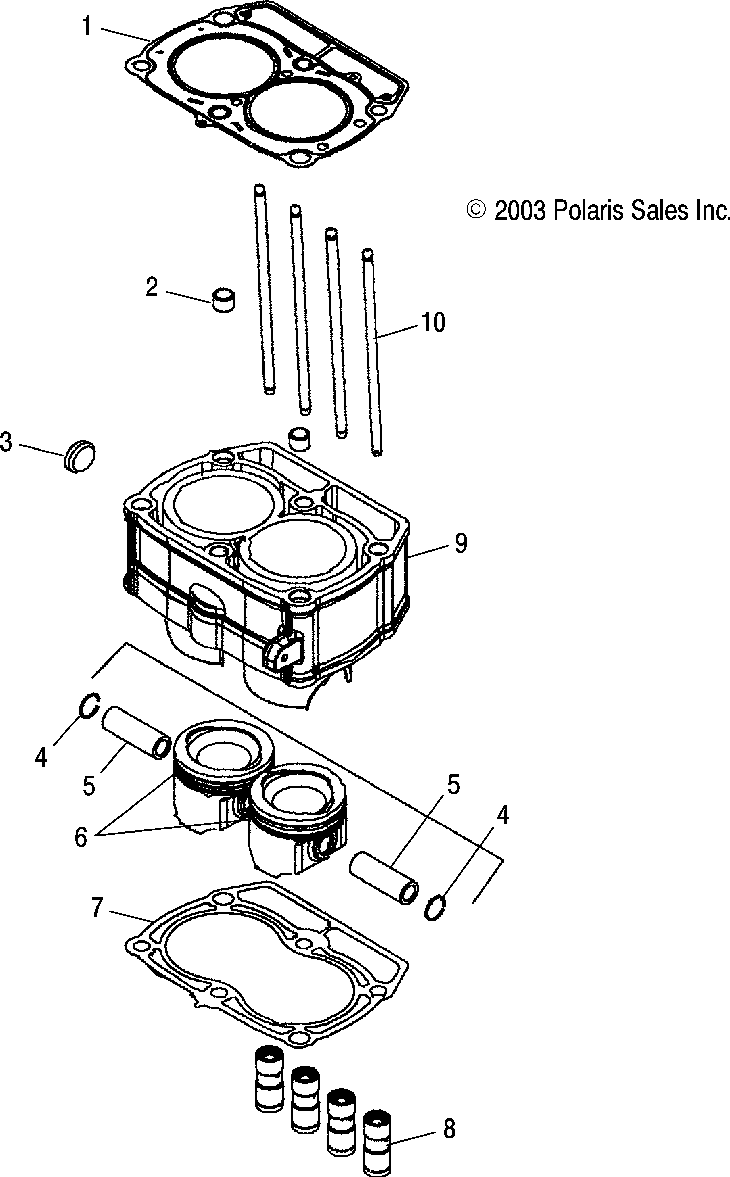 1

© 2003 Polaris Sales Inc.

2

10

3

9

4

5

6

5

4

7

8