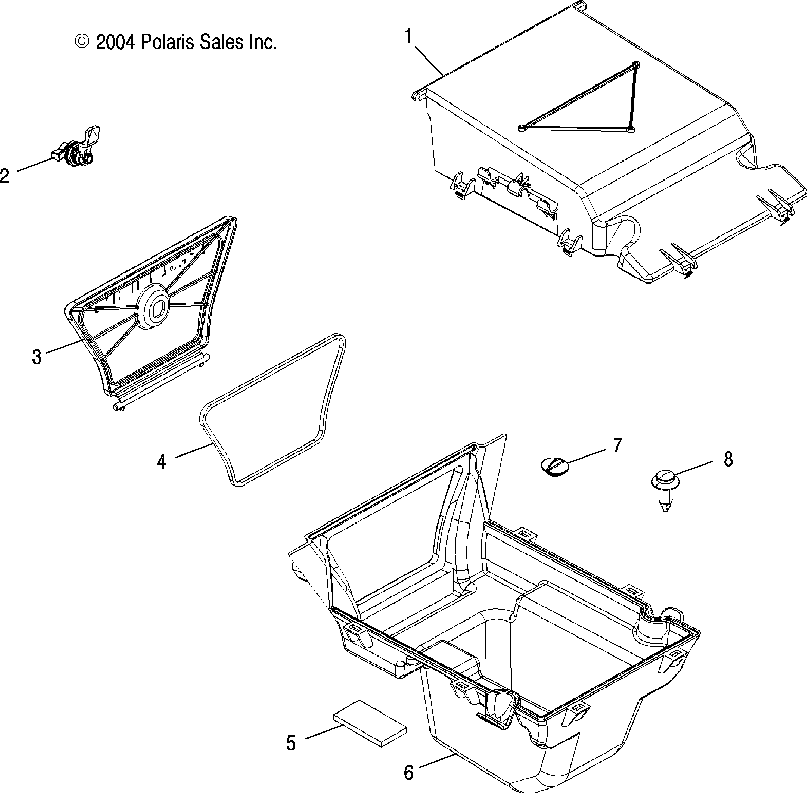 © 2004 Polaris Sales Inc.

1

2

3

4

7

8

5

6