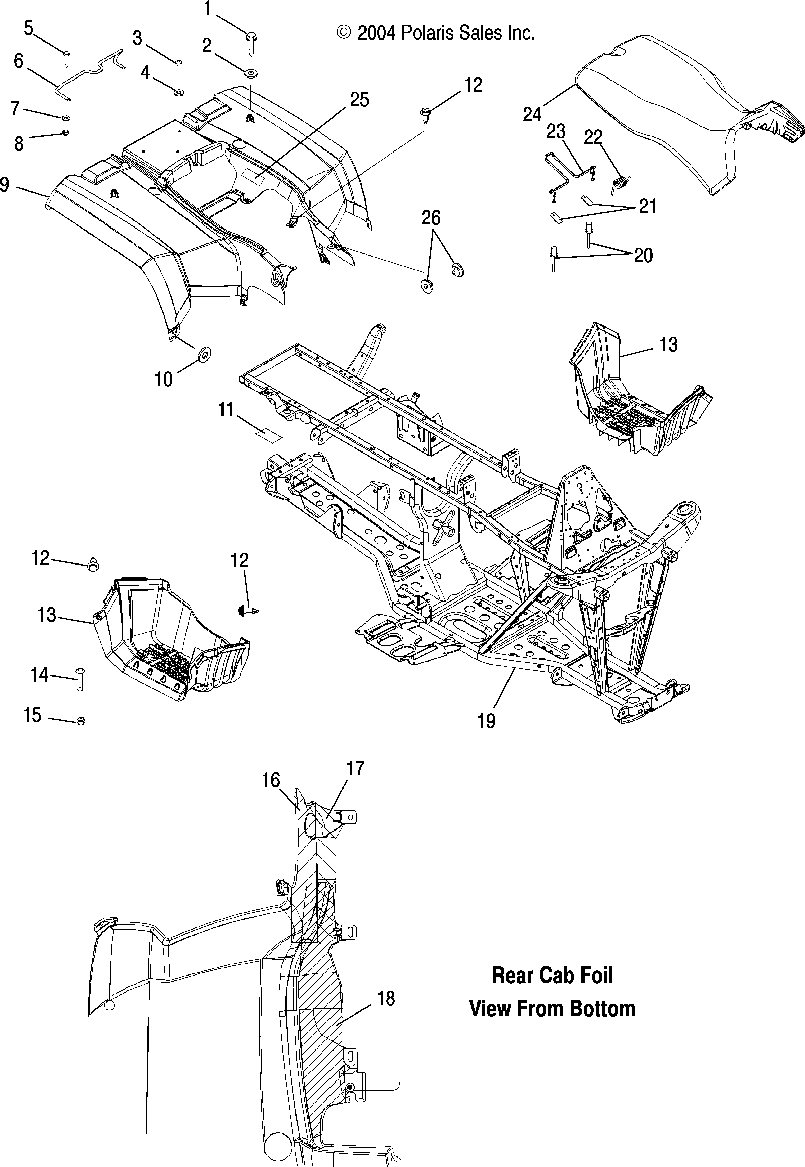 © 2004 Polaris Sales Inc.

1
2
3
4
5
6
7
8
9
25
12
24
23
22
21
20
26
10
11
13
12
12
13
14
15
19
16
17
18

Rear Cab Foil
View From Bottom