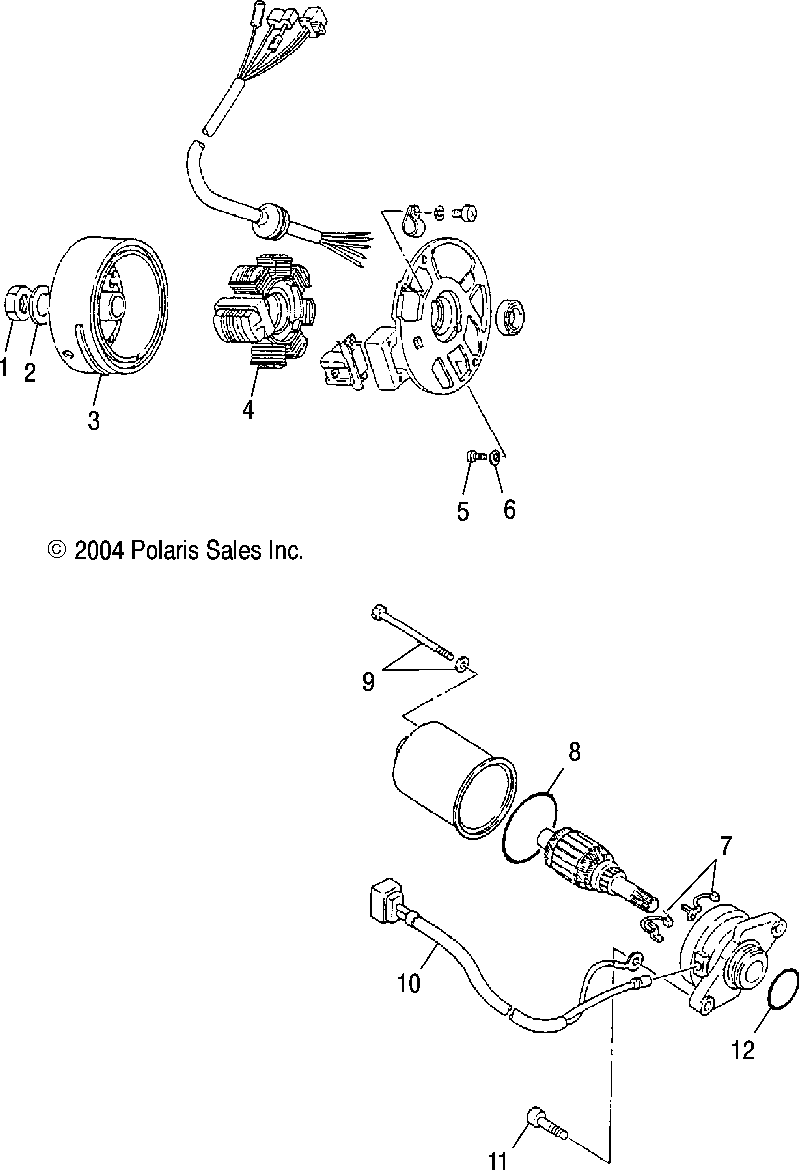 1
2
3
4
5
6

© 2004 Polaris Sales Inc.

9
8
7
10
12
11