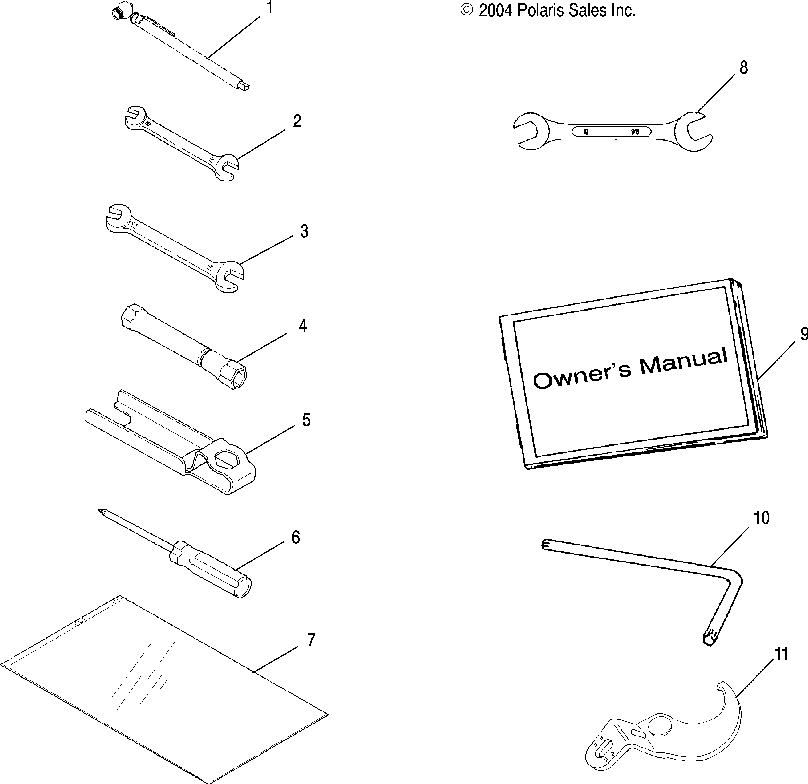 © 2004 Polaris Sales Inc.

1

2

3

4

5

6

7

8

9

Owner's Manual

10

11