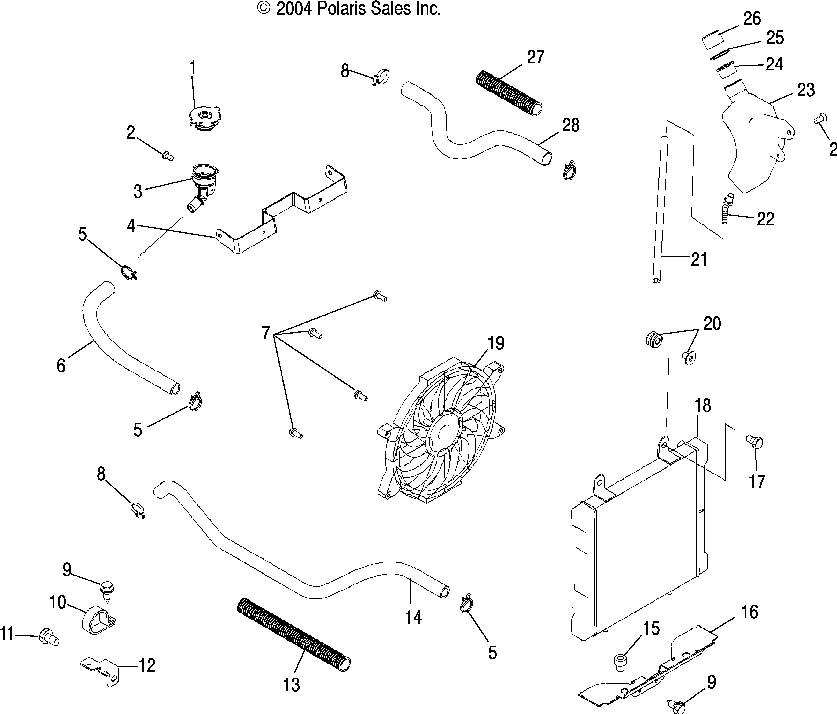 © 2004 Polaris Sales Inc.

1
2
3
4
5
6
5
7
8
27
28
26
25
24
23
2
22
21
20
19
18
17
8
9
10
11
12
13
14
5
15
16
9