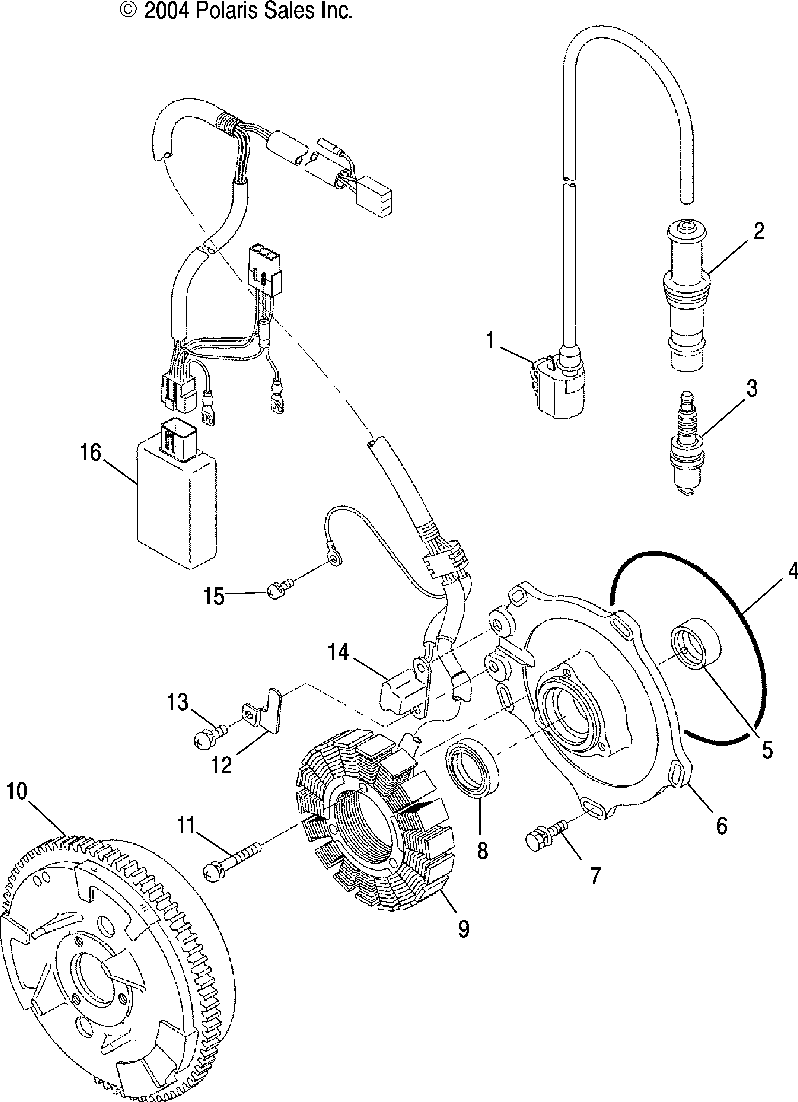 © 2004 Polaris Sales Inc.

2
1
3
16
4
15
14
5
13
12
6
10
11
8
7
9