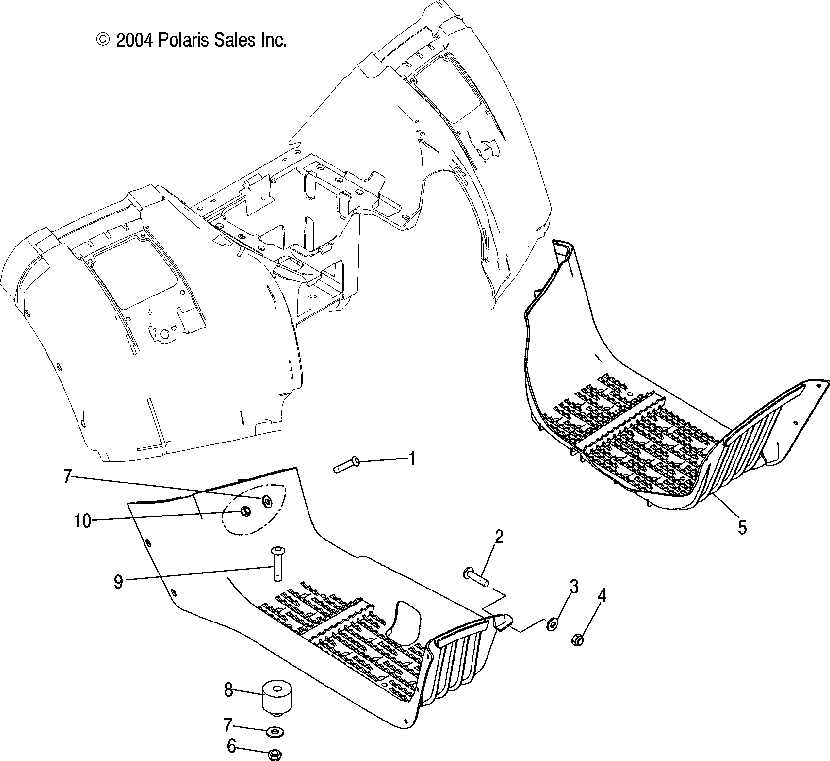 © 2004 Polaris Sales Inc.

1
7
10
9
2
3
4
5
8
7
6