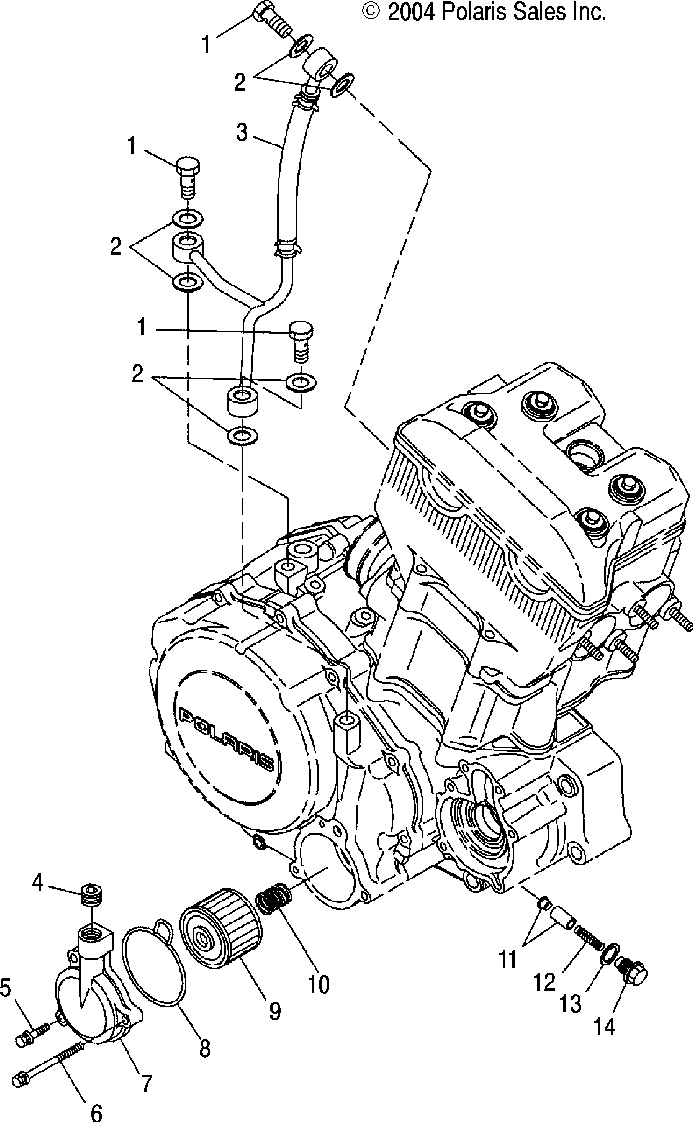 © 2004 Polaris Sales Inc.

1
2
3
1
2
1
2
POLARIS
4
5
6
7
8
9
10
11
12
13
14