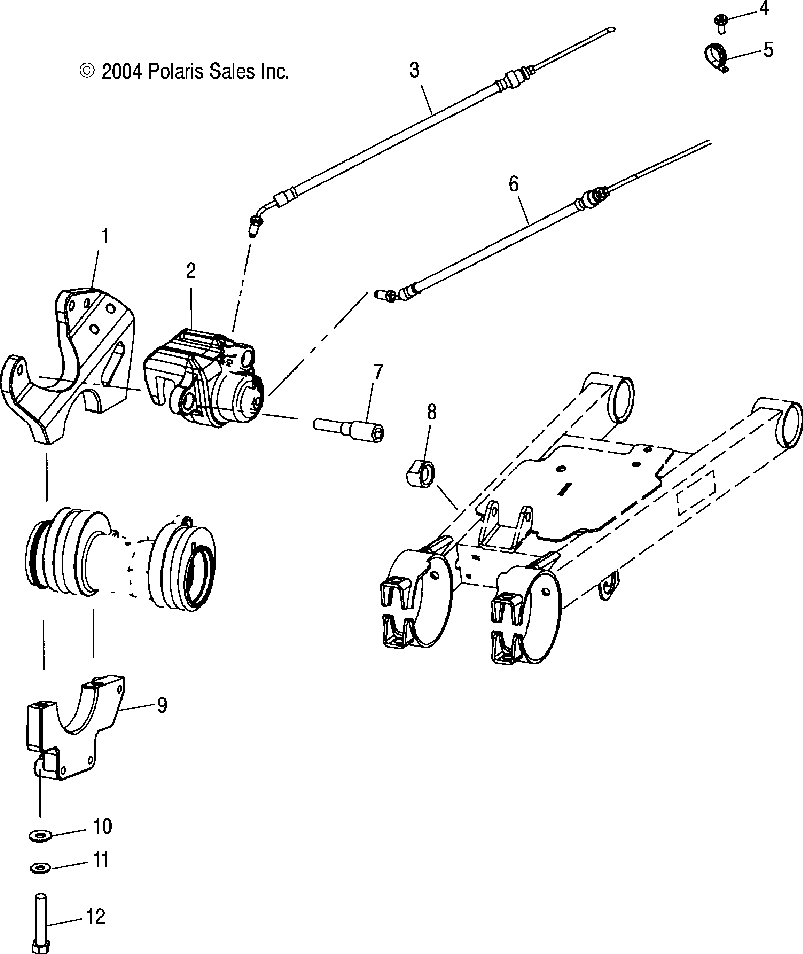 © 2004 Polaris Sales Inc.

4
5
3
6
1
2
7
8
9
10
11
12