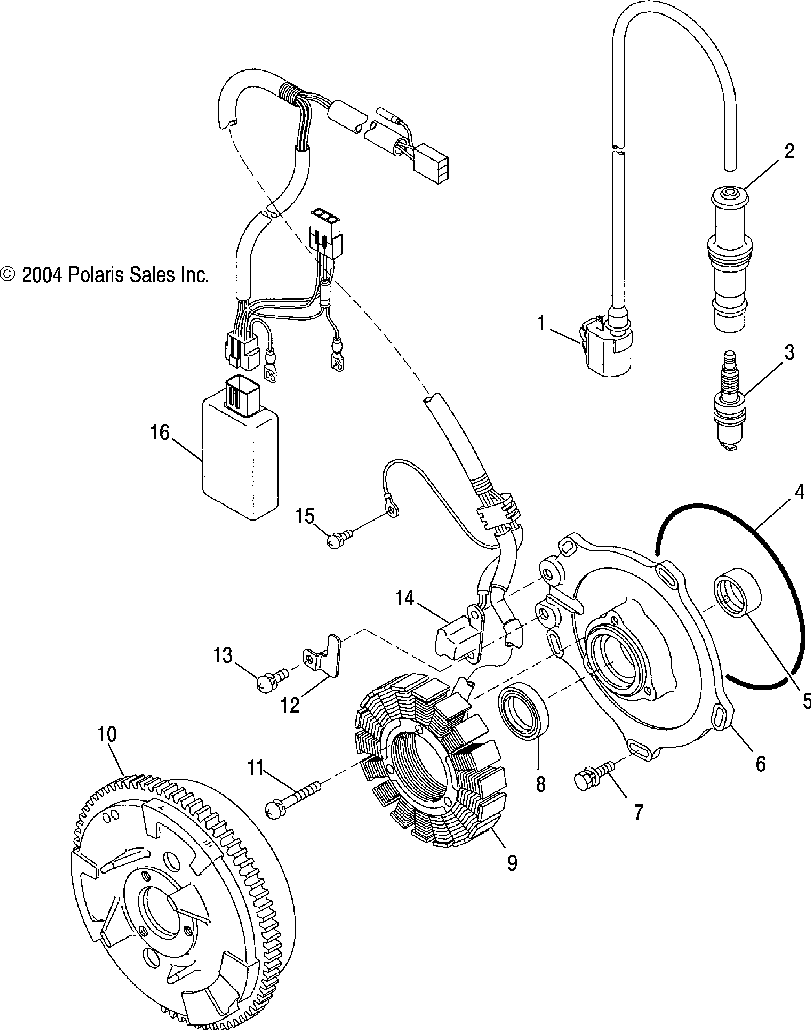 © 2004 Polaris Sales Inc.

2
1
3
16
4
15
14
5
13
12
6
10
11
8
7
9