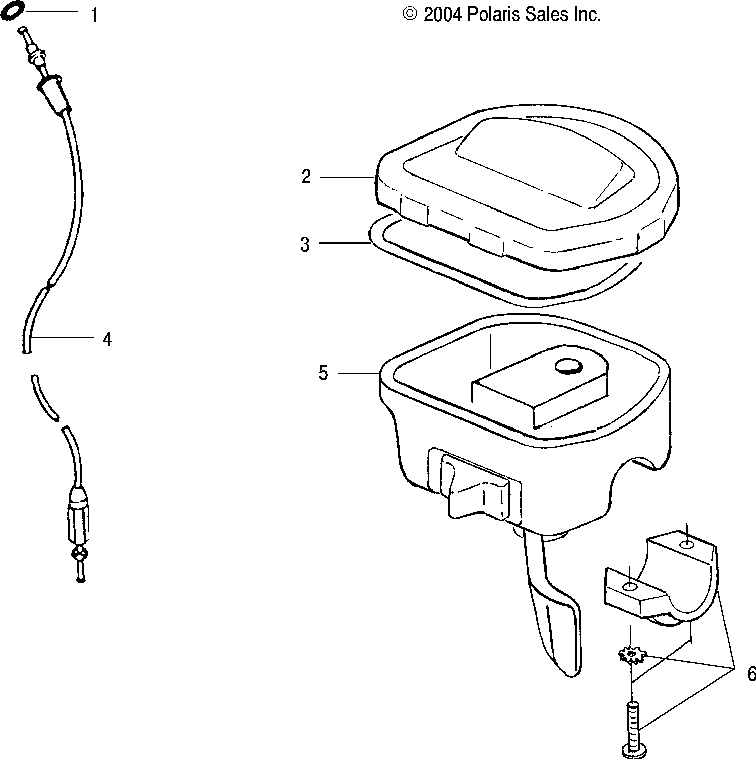 1
© 2004 Polaris Sales Inc.
2
3
4
5
6