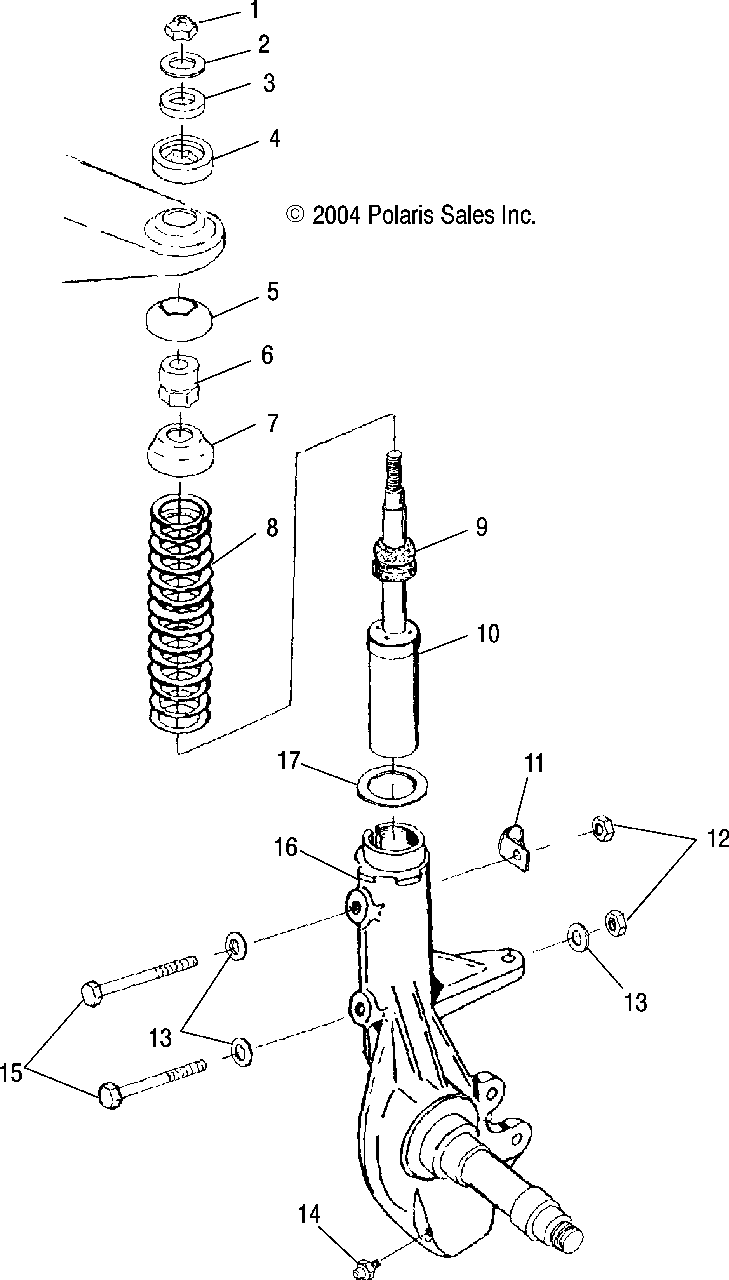 1
2
3
4
© 2004 Polaris Sales Inc.
5
6
7
8
9
10
17
11
12
16
13
13
15
14