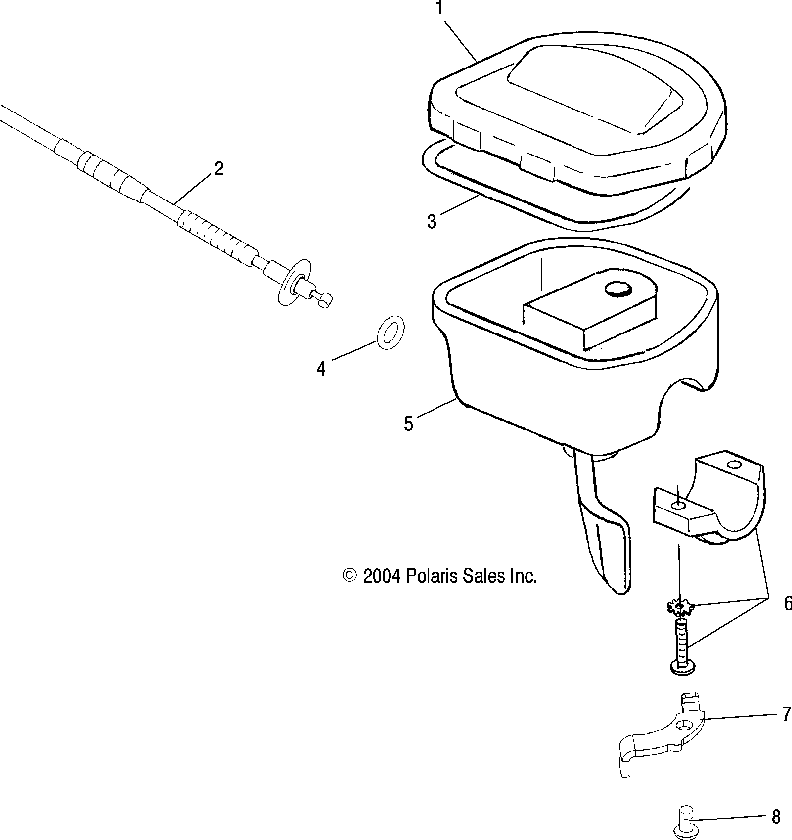 1
2
3
4
5
© 2004 Polaris Sales Inc.
6
7
8