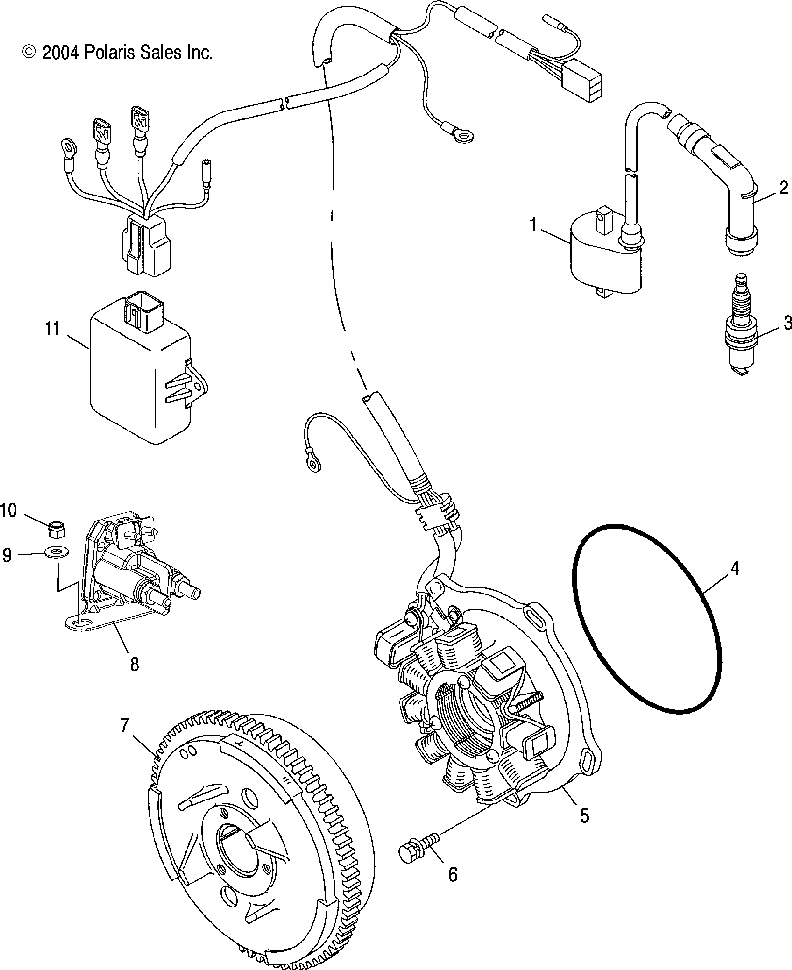 © 2004 Polaris Sales Inc.

2

1

3

11

10

9

8

4

7

5

6