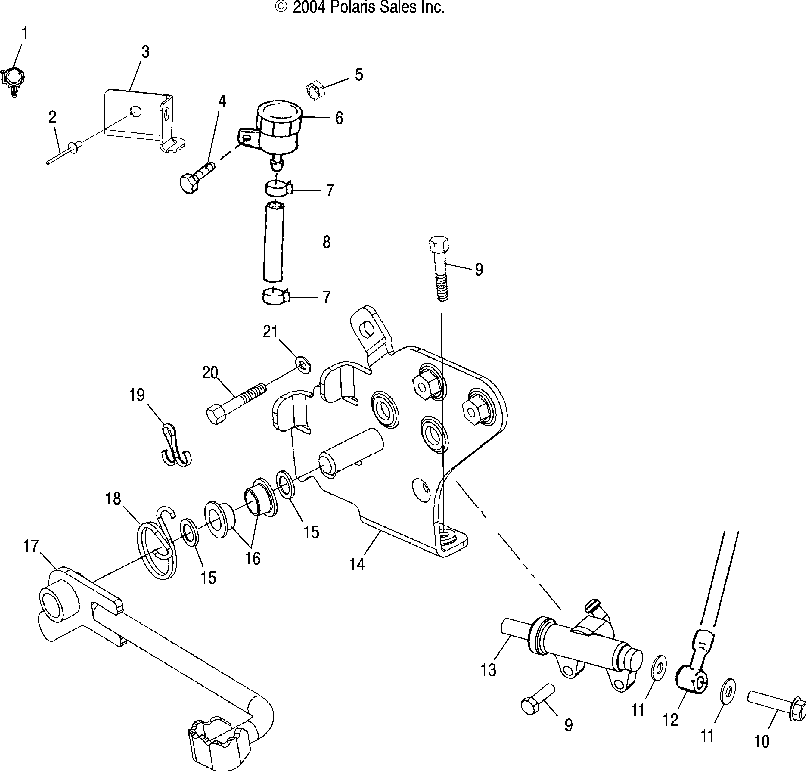 © 2004 Polaris Sales Inc.

1
3
2
4
5
6
7
8
7
9
21
20
19
18
17
15
16
15
14
13
9
11
12
11
10