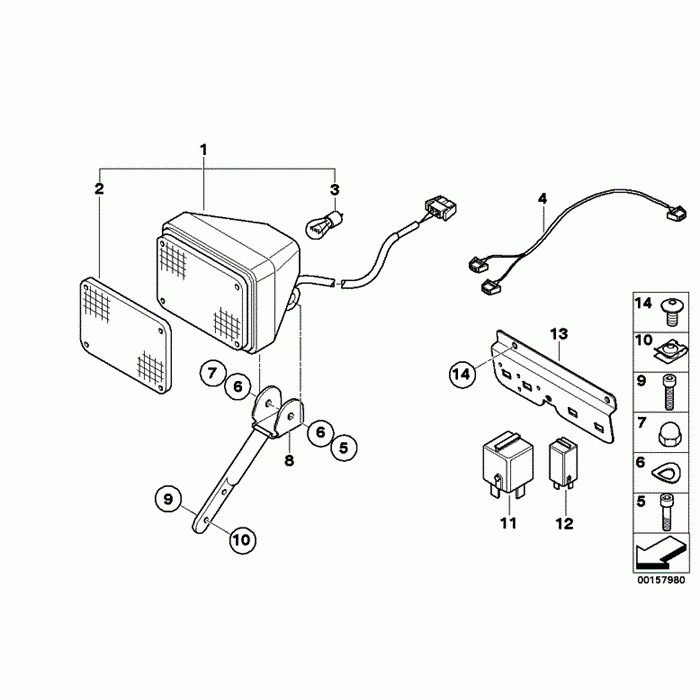 1
2
3
4
7
6
6
5
8
9
10
13
14
11
12
14
10
9
7
6
5
00157980