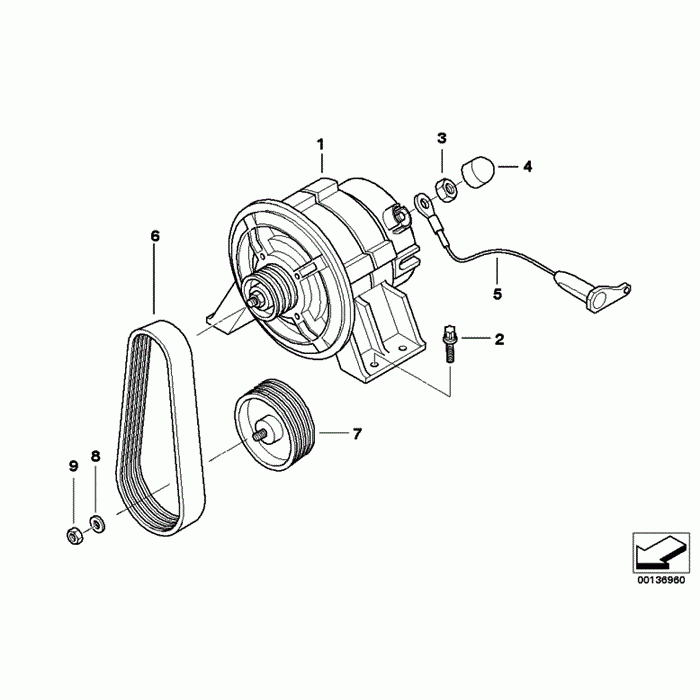 1
3
4
6
5
2
7
9
8
00136960