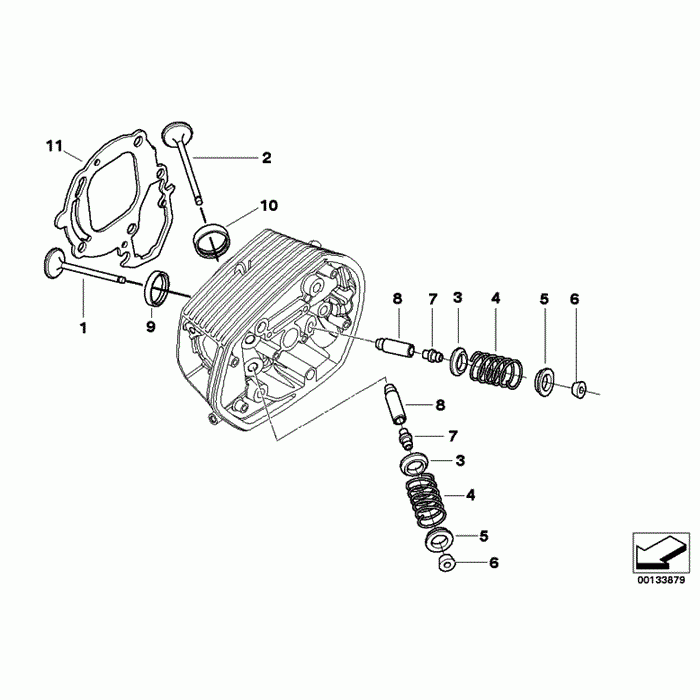 11
2
10
1
9
8
7
3
4
5
6
8
7
3
4
5
6
00133879