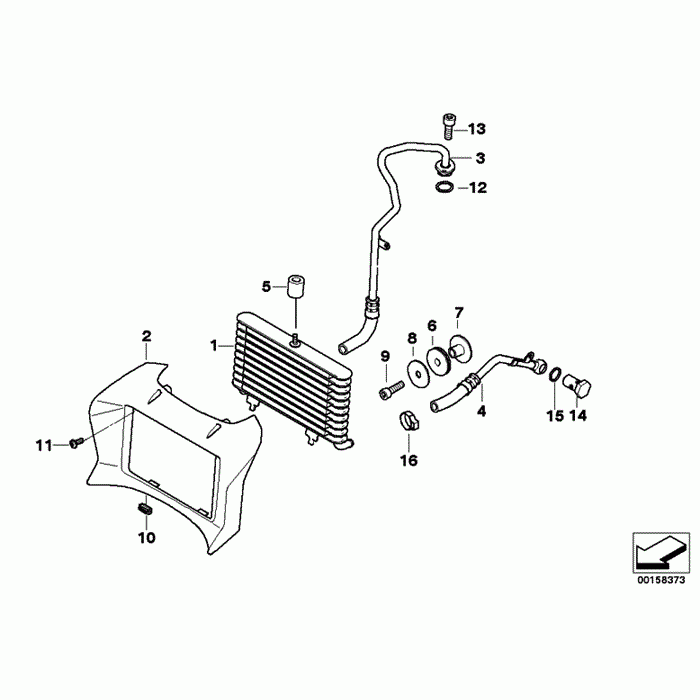 13
3
12
5
7
6
8
2
1
9
4
15
14
11
16
10
00158373