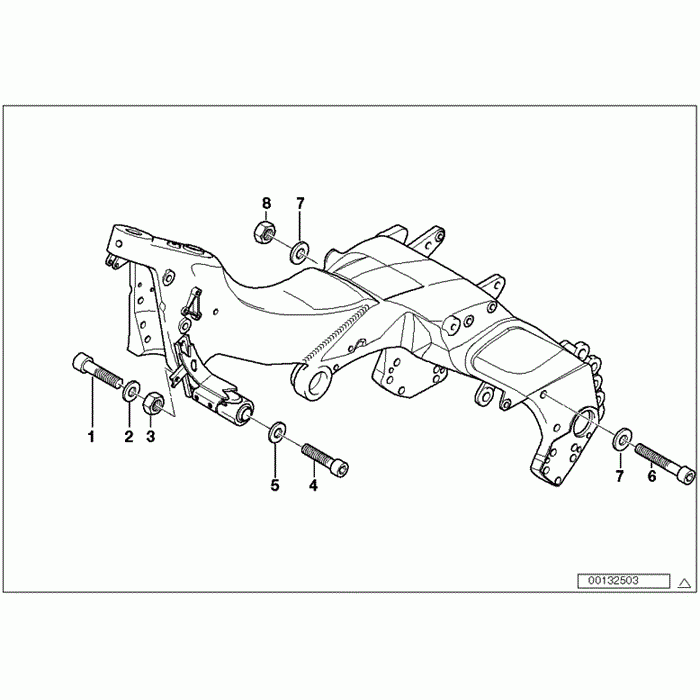 8
7
1
2
3
5
4
7
6
00132503