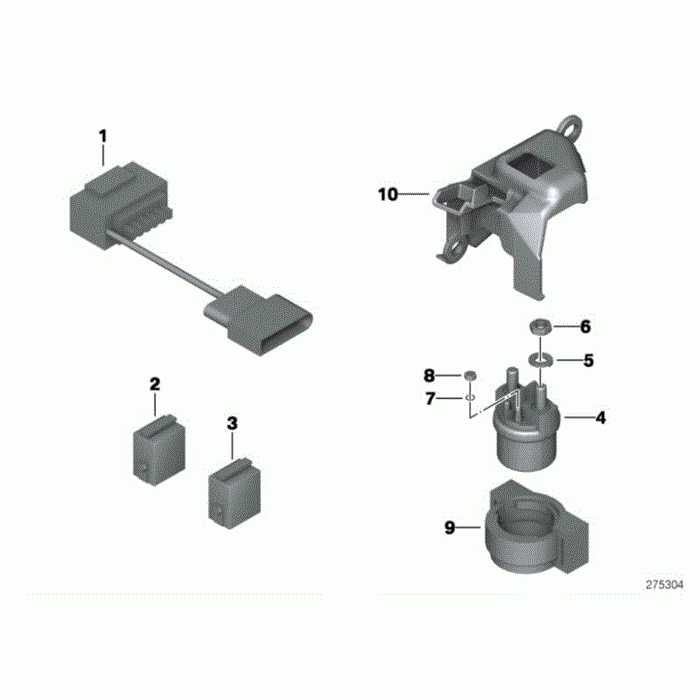 1
10
6
5
8
7
4
2
3
9
275304