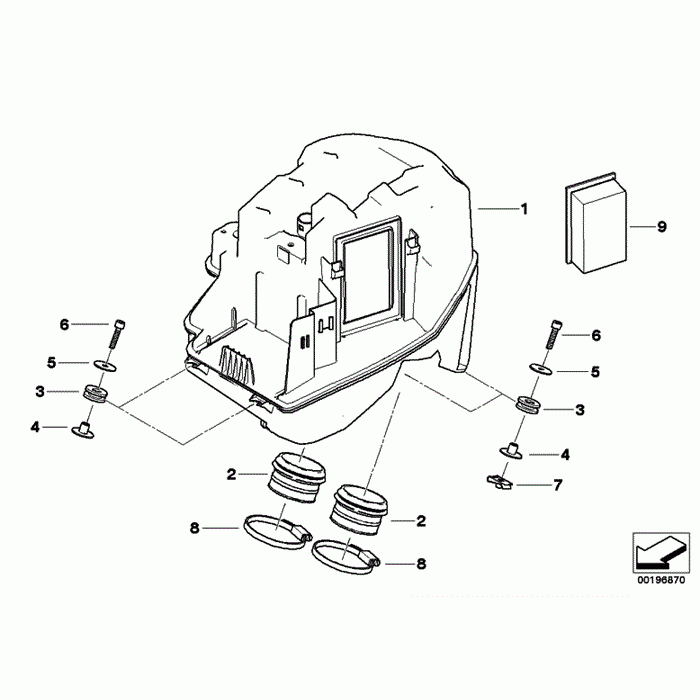 1
9
6
5
3
4
6
5
3
4
7
2
2
8
8
00196870