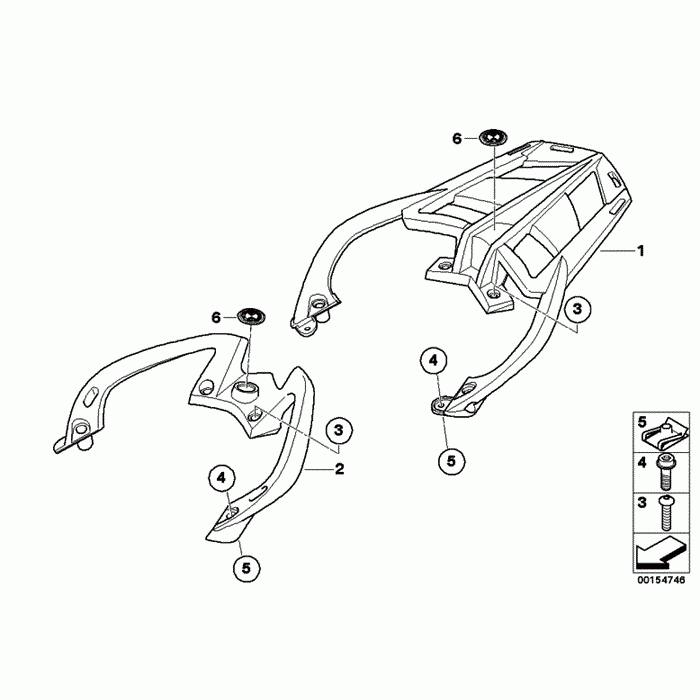 6
1
3
4
5
6
3
2
4
5
5
4
3
00154746